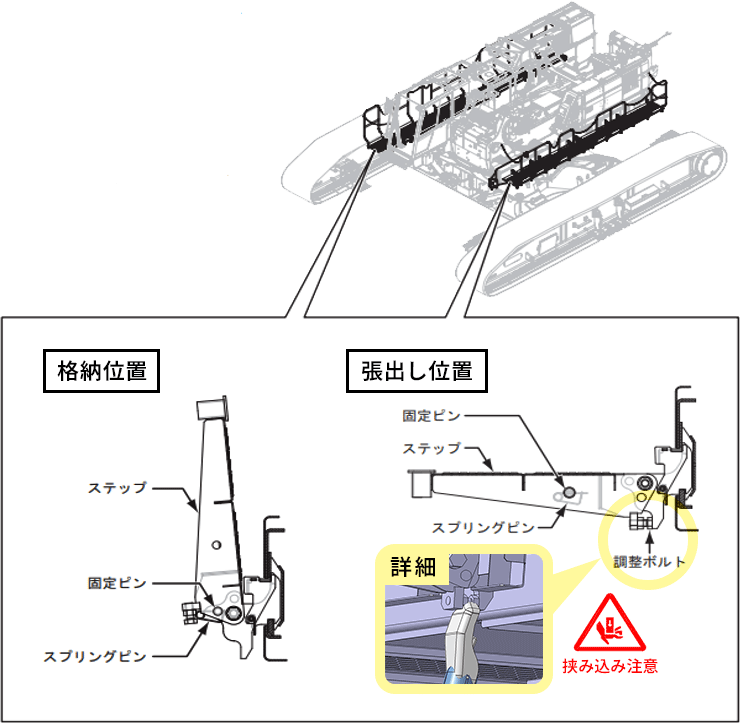 格納位置

ステップ

固定ピン

スプリングピン

張出し位置

固定ピン

ステップ

スプリングピン

調整ボルト

詳細

挟み込み注意