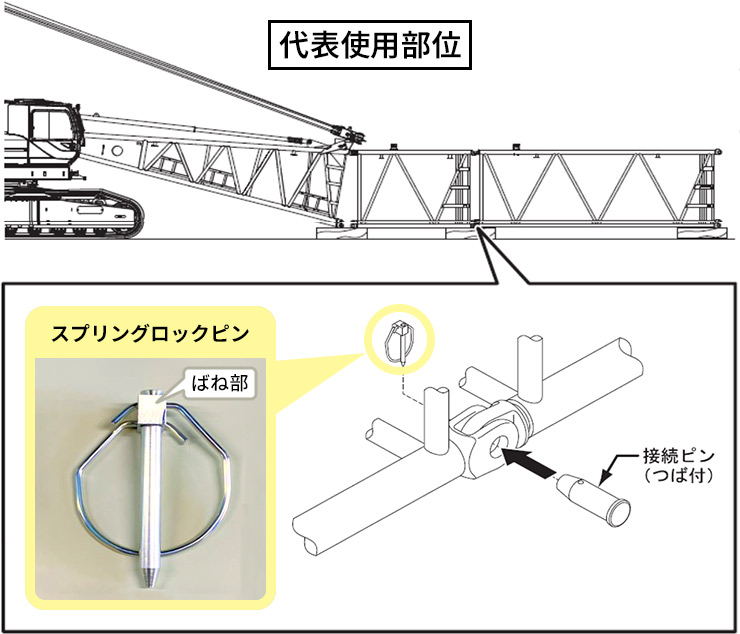 代表使用部位

スプリングロックピン

ばね部

接続ピン
(つば付)