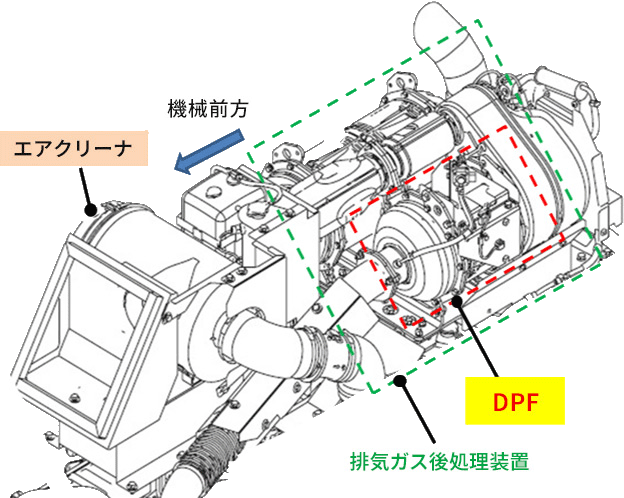 機械前方

エアクリーナ

DPF

排気ガス後処理装置