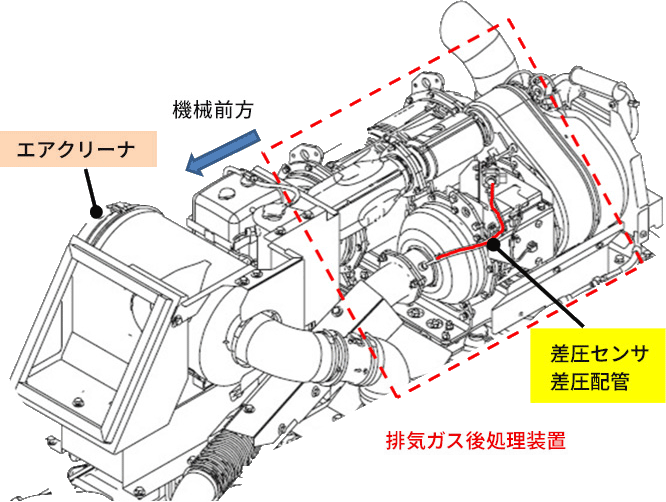 機械前方

エアクリーナ

差圧センサ
差圧配管

排気ガス後処理装置